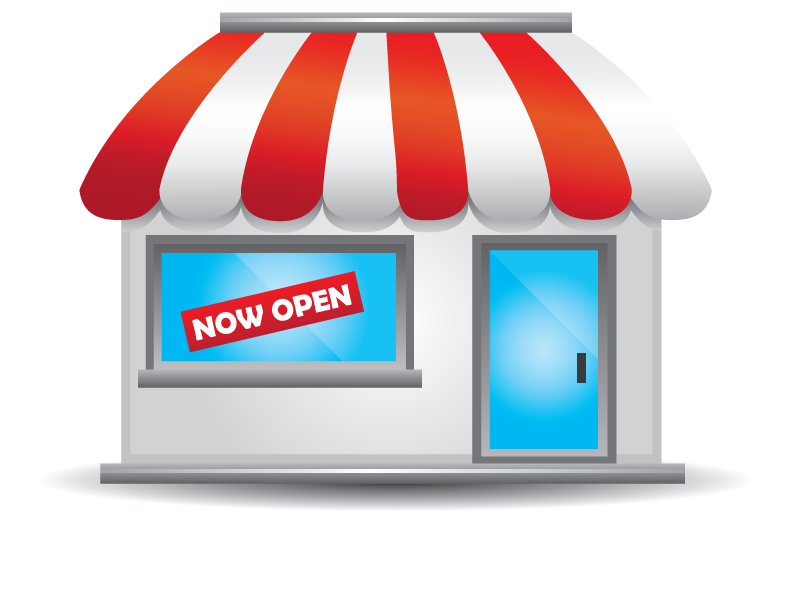 NOW OPEN